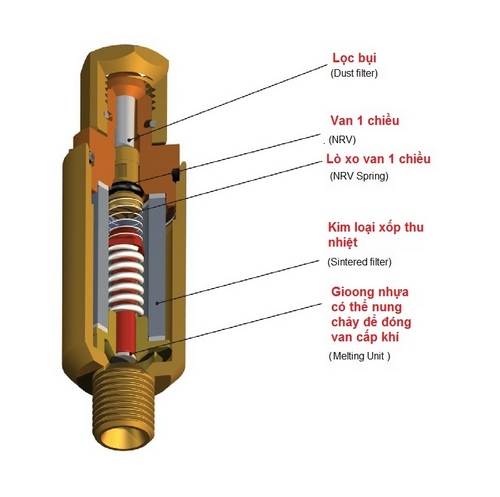 Lọc bụi
(Dust filter)

Van 1 chiều
(NRV)

Lò xo van 1 chiều
(NRV Spring)

Kim loại xốp thu nhiệt
(Sintered filter)

Gioong nhựa có thể nung chảy để đóng van cấp khí
( Melting Unit )